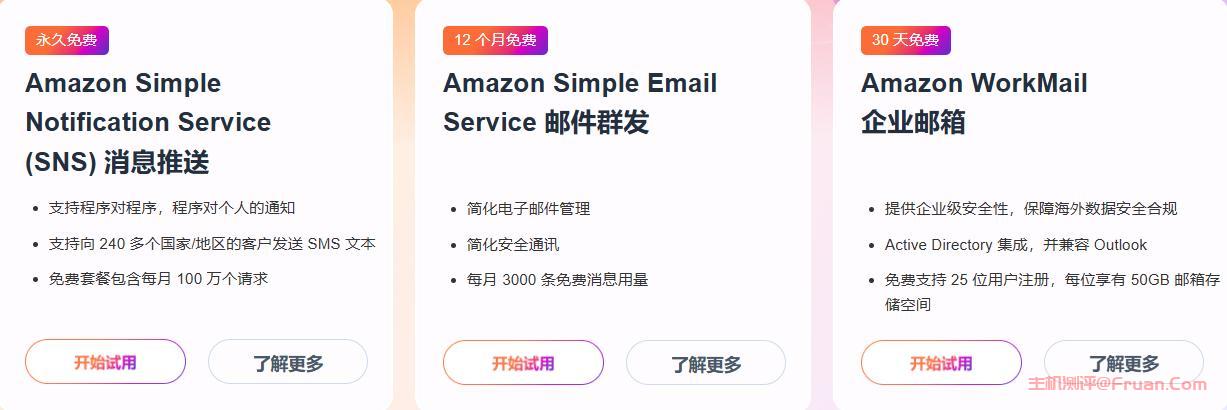 永久免费

Amazon Simple Notification Service (SNS) 消息推送

- 支持程序对程序，程序对个人的通知
- 支持向 240 多个国家/地区的客户发送 SMS 文本
- 免费套餐包含每月 100 万个请求

开始试用

了解更多

12 个月免费

Amazon Simple Email Service 邮件群发

- 简化电子邮件管理
- 简化安全通讯
- 每月 3000 条免费消息用量

开始试用

了解更多

30 天免费

Amazon WorkMail 企业邮箱

- 提供企业级安全性，保障海外数据安全合规
- Active Directory 集成，并兼容 Outlook
- 免费支持 25 位用户注册，每位享有 50GB 邮箱存储空间

开始试用

了解更多

主机测评@Fruan.Com